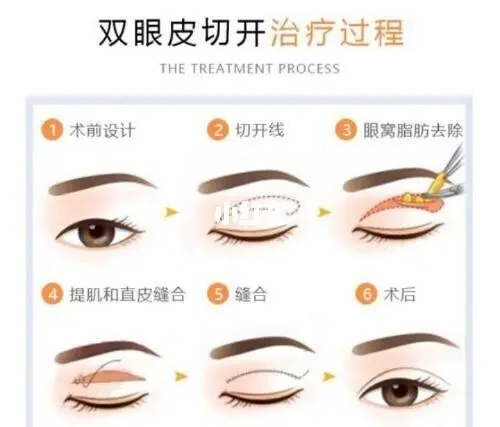 双眼皮切开治疗过程

THE TREATMENT PROCESS

1 术前设计

2 切开线

3 眼窝脂肪去除

4 提肌和直皮缝合

5 缝合

6 术后